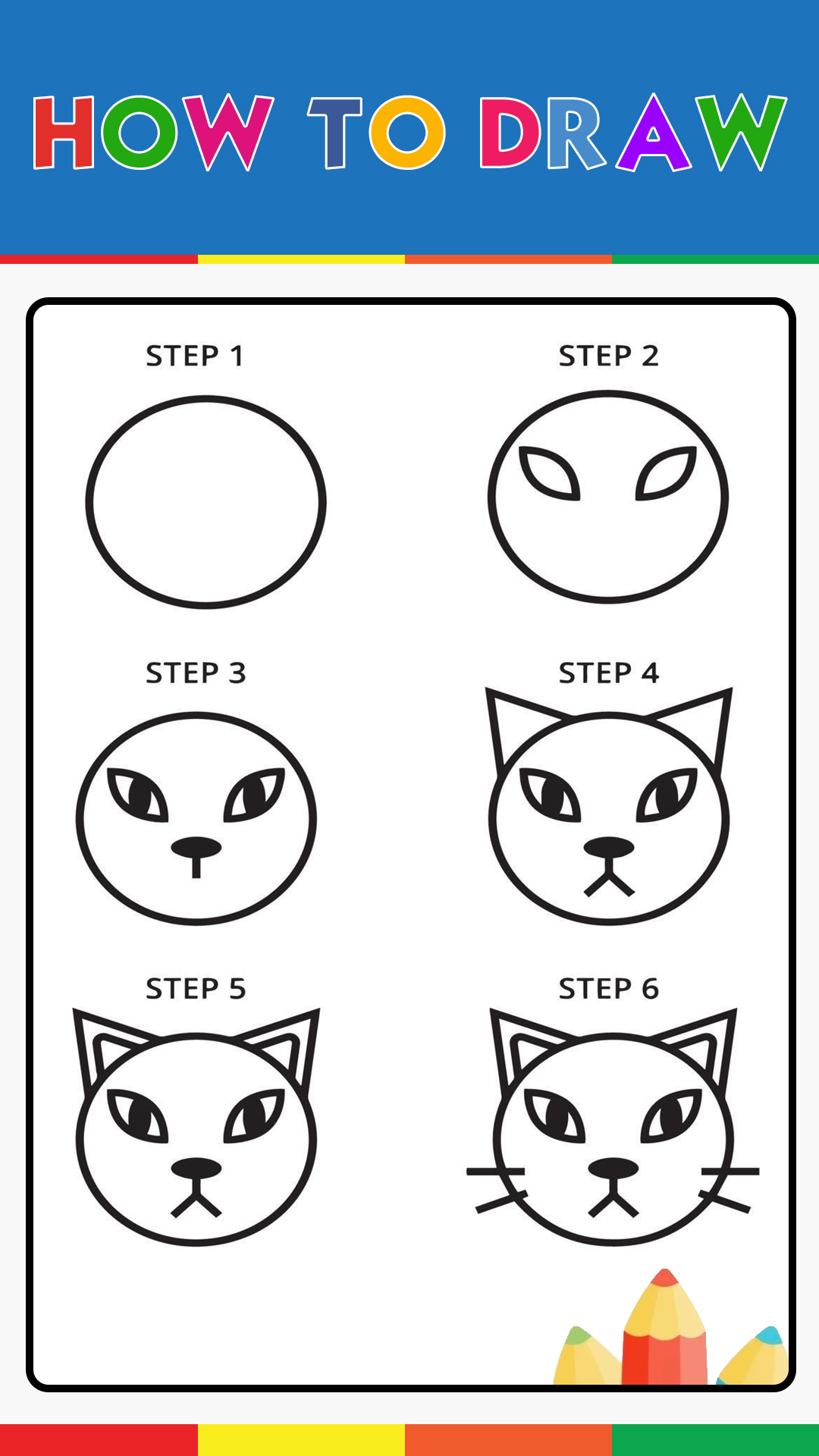 HOW TO DRAW

STEP 1

STEP 2

STEP 3

STEP 4

STEP 5

STEP 6