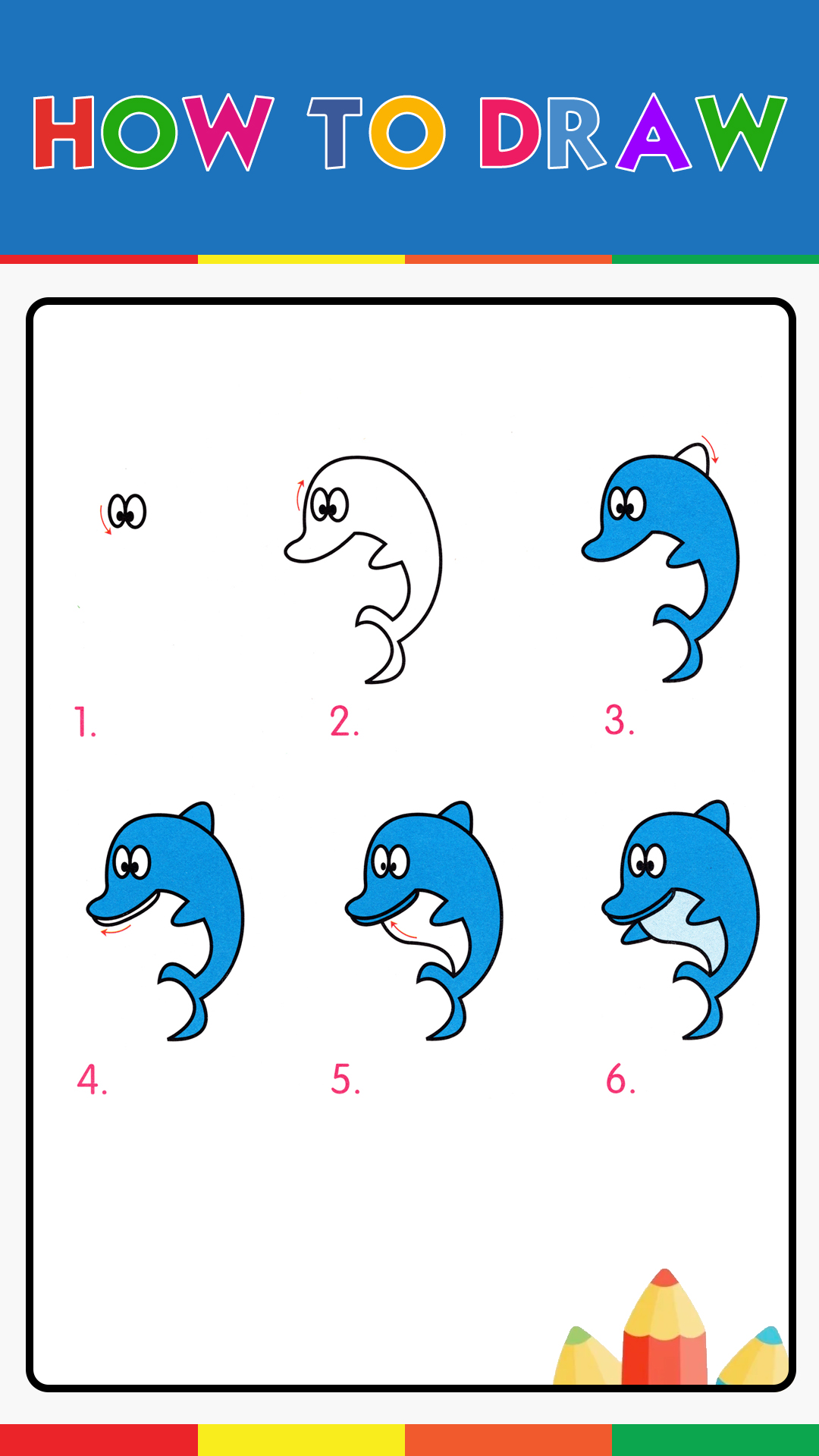 HOW TO DRAW

1.

2.

3.

4.

5.

6.