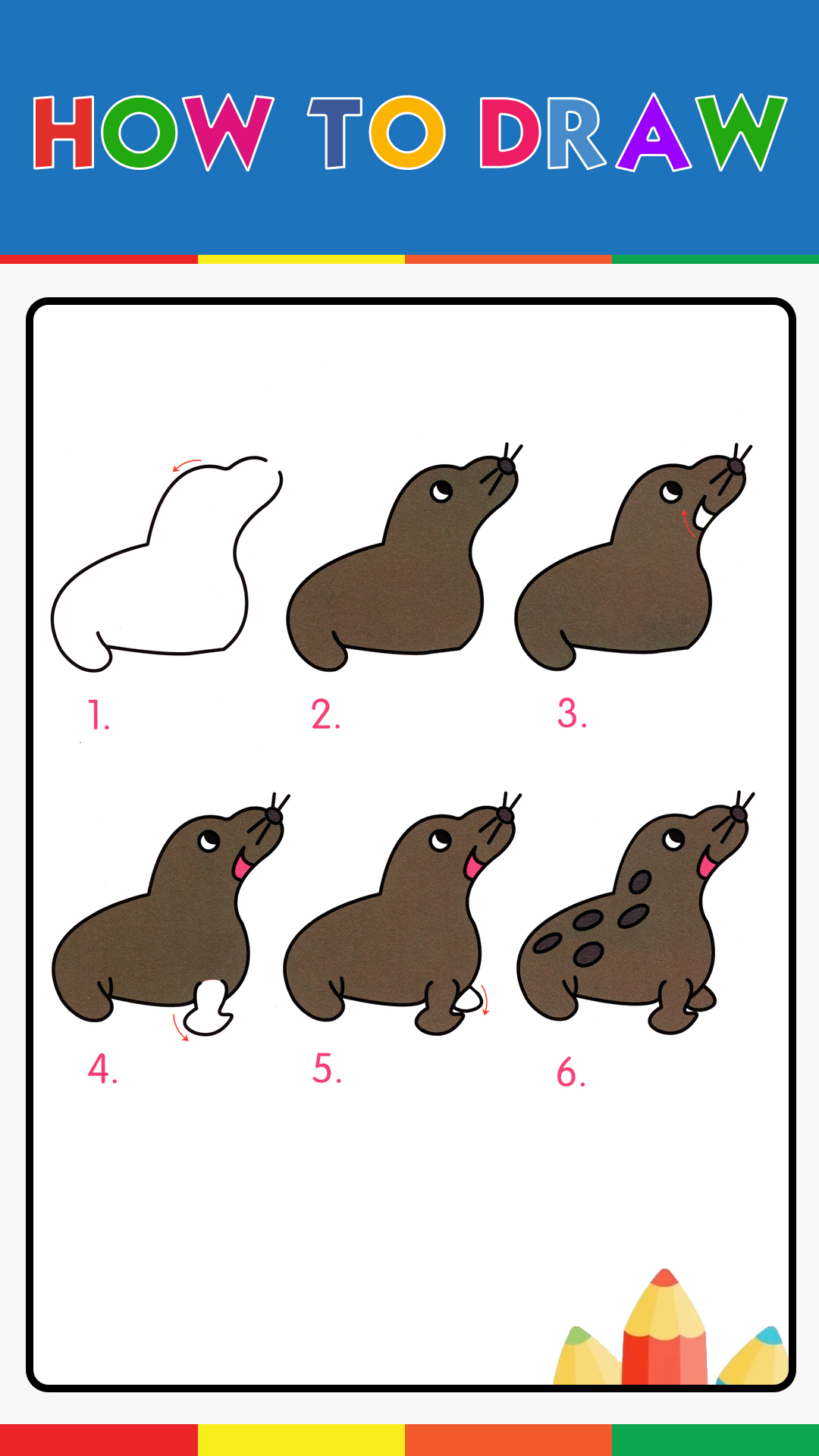 HOW TO DRAW

1.

2.

3.

4.

5.

6.