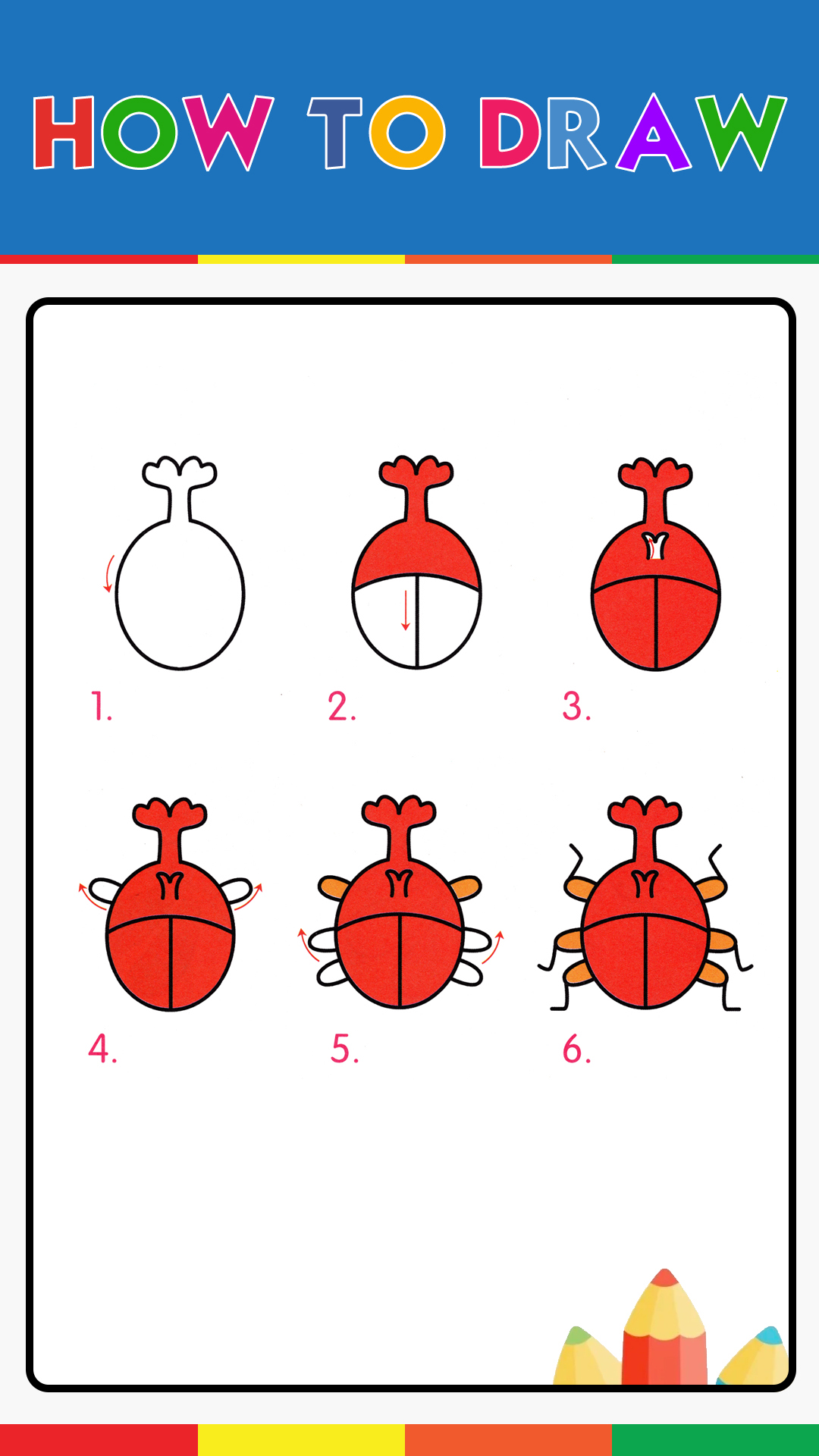 HOW TO DRAW

1.

2.

3.

4.

5.

6.