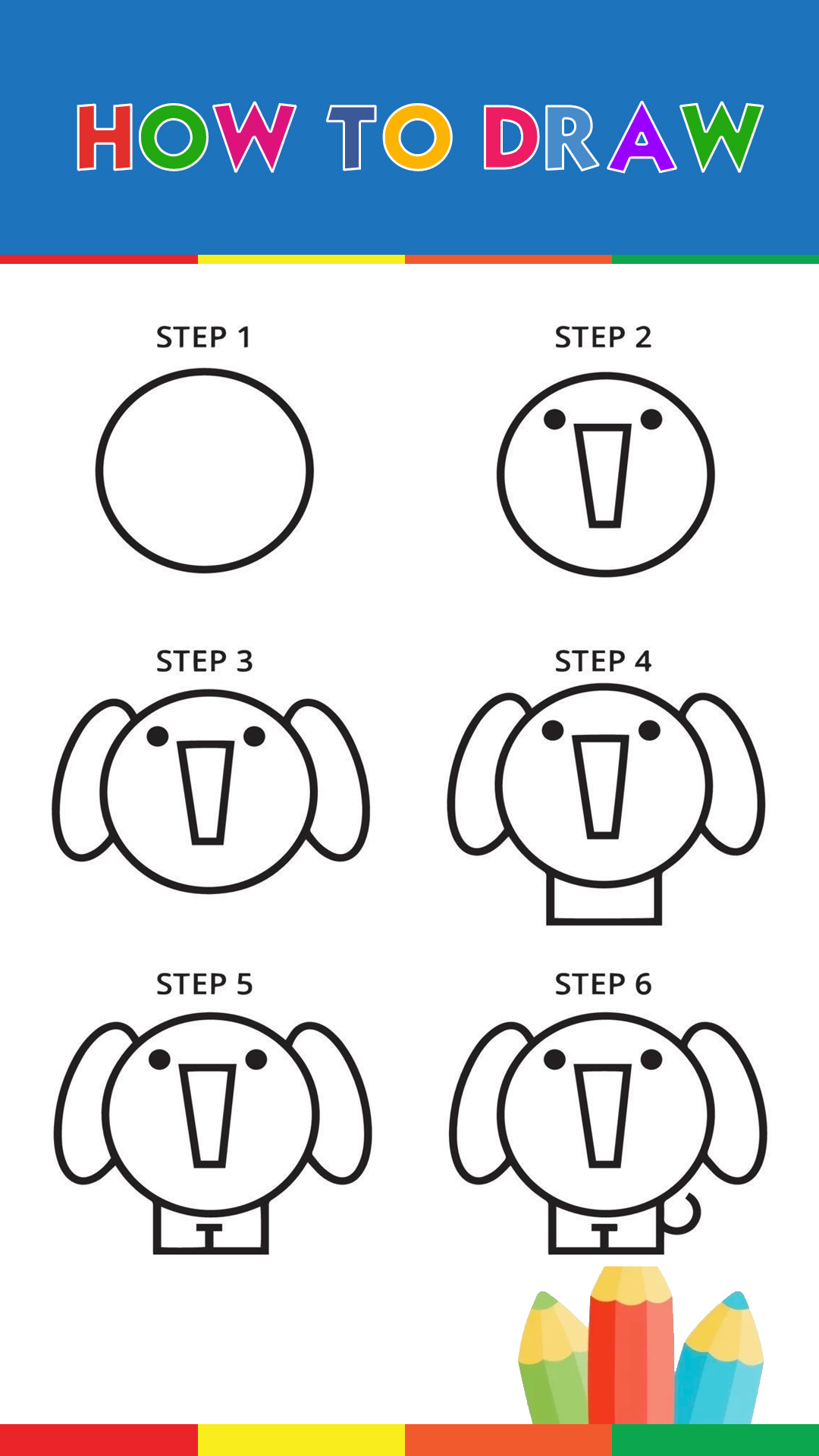 HOW TO DRAW

STEP 1

STEP 2

STEP 3

STEP 4

STEP 5

STEP 6