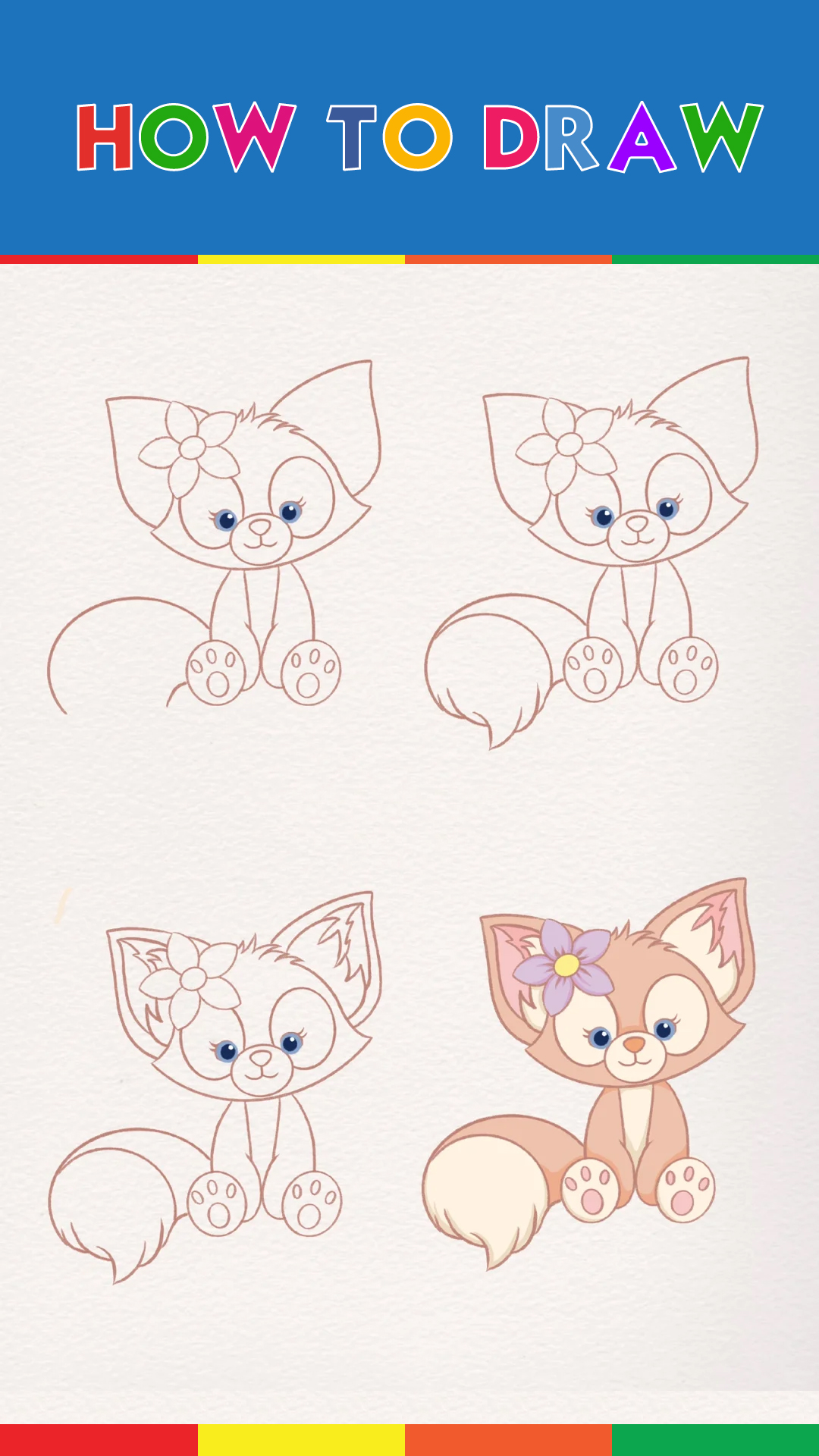 HOW TO DRAW