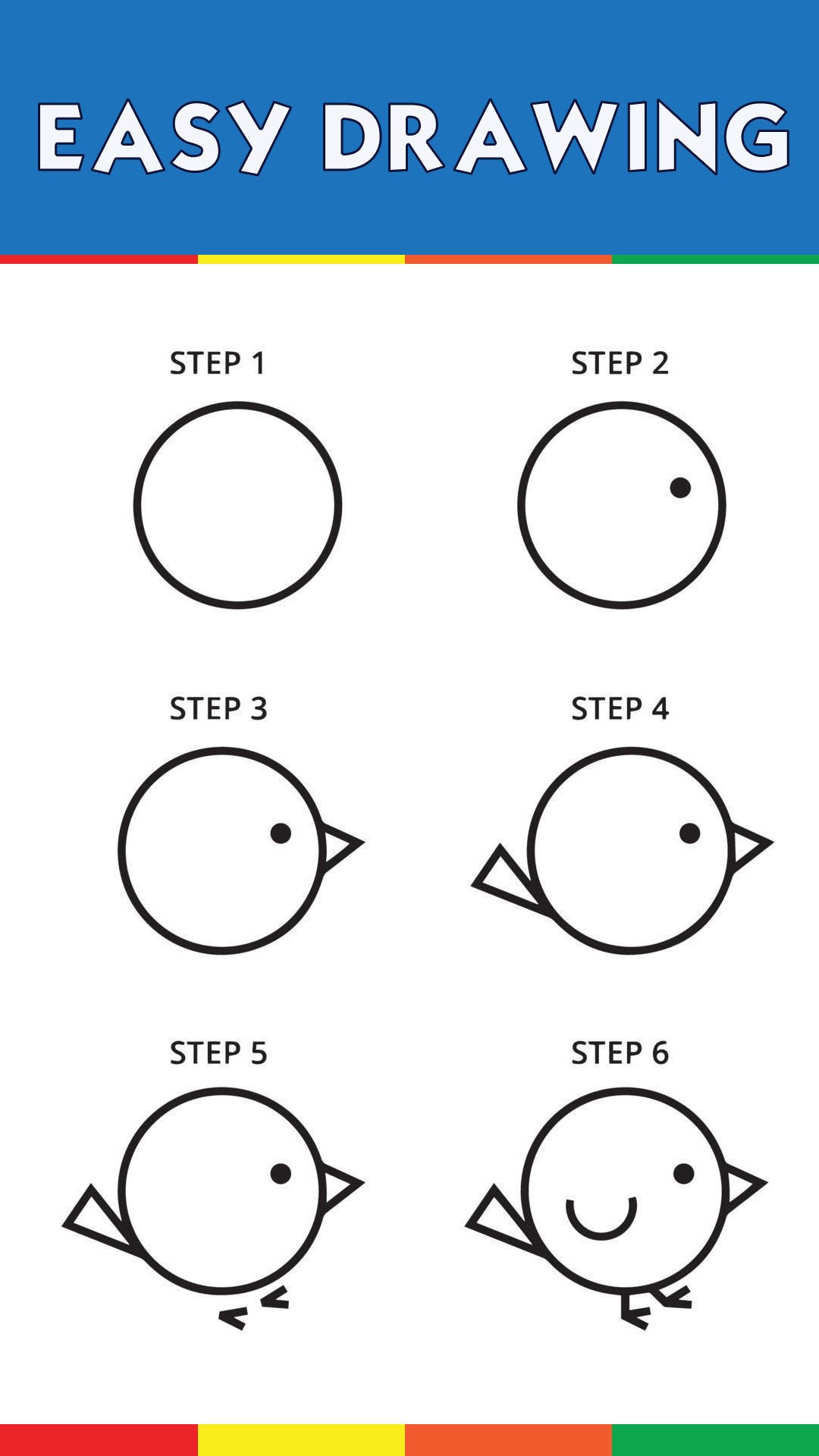 EASY DRAWING

STEP 1

STEP 2

STEP 3

STEP 4

STEP 5

STEP 6