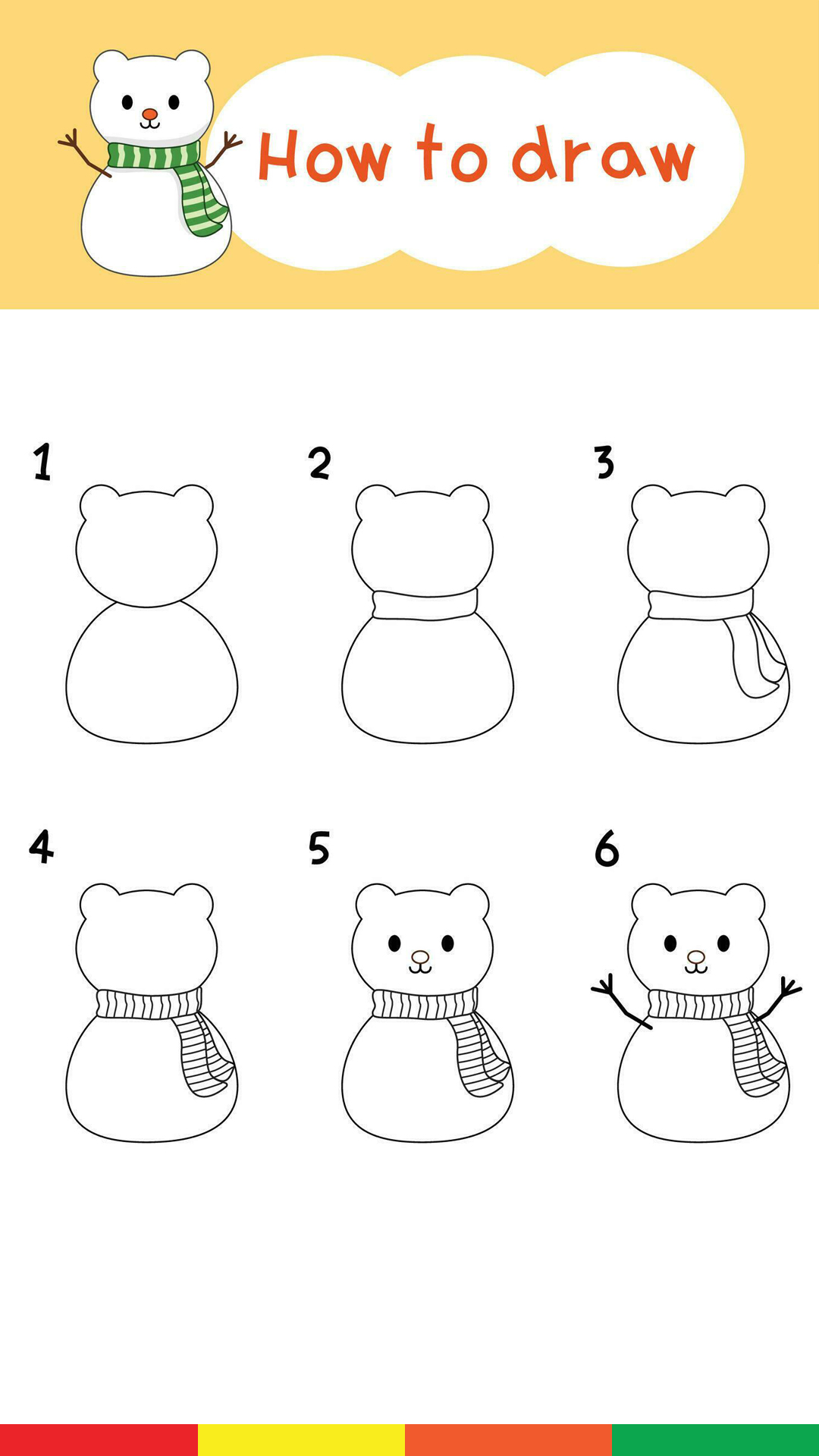 How to draw

1

2

3

4

5

6