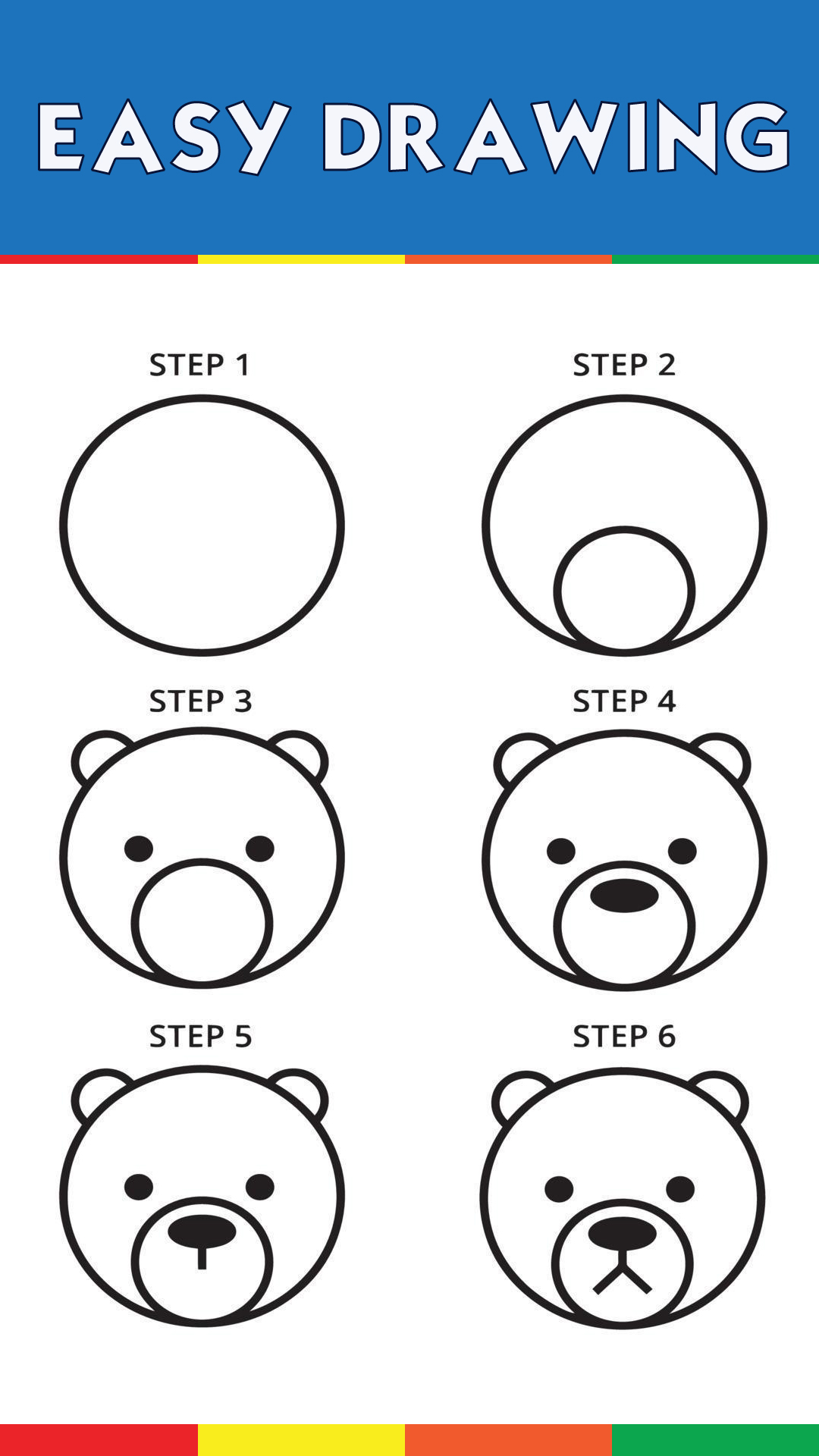 EASY DRAWING

STEP 1

STEP 2

STEP 3

STEP 4

STEP 5

STEP 6