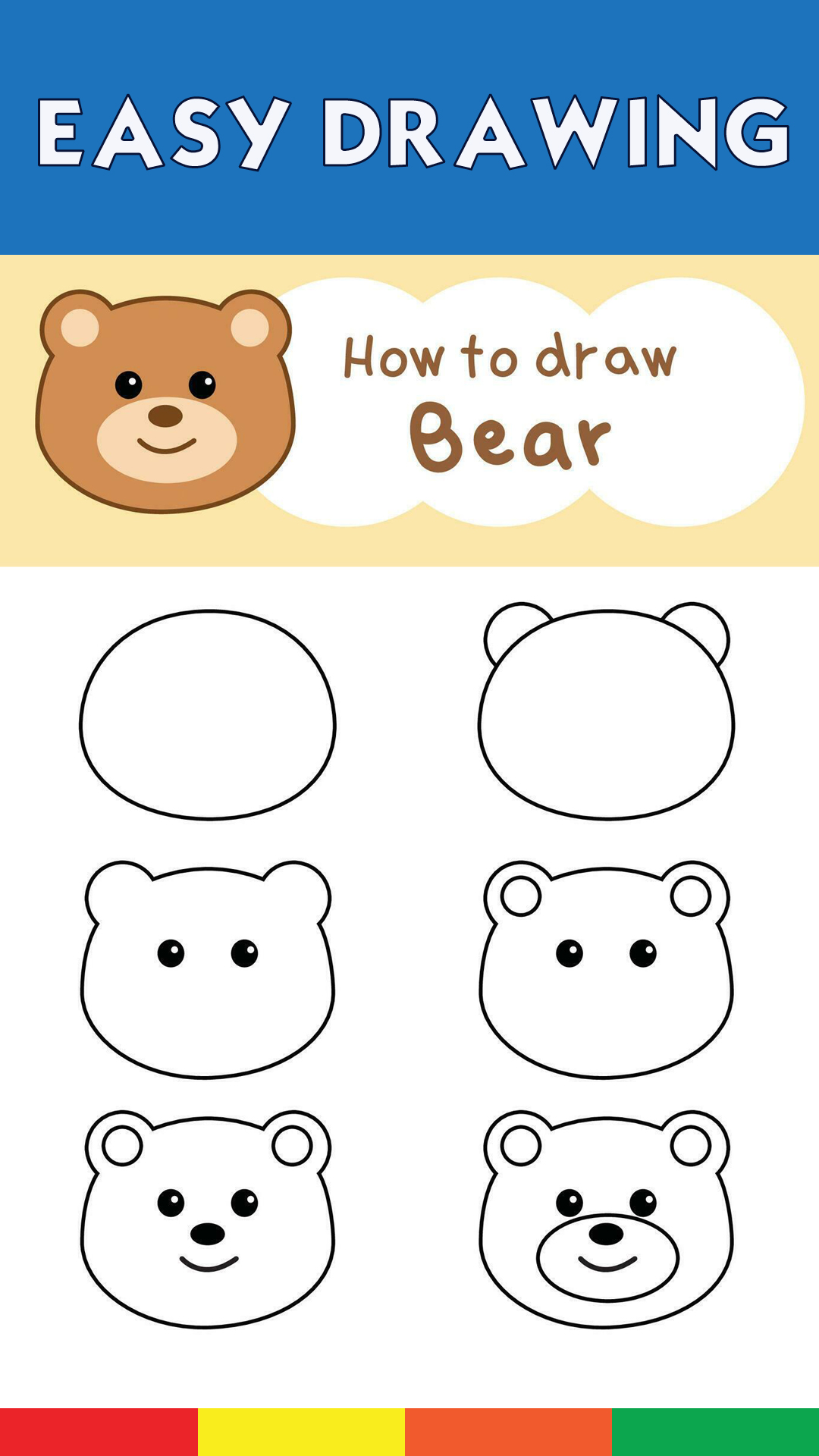 EASY DRAWING

How to draw
Bear